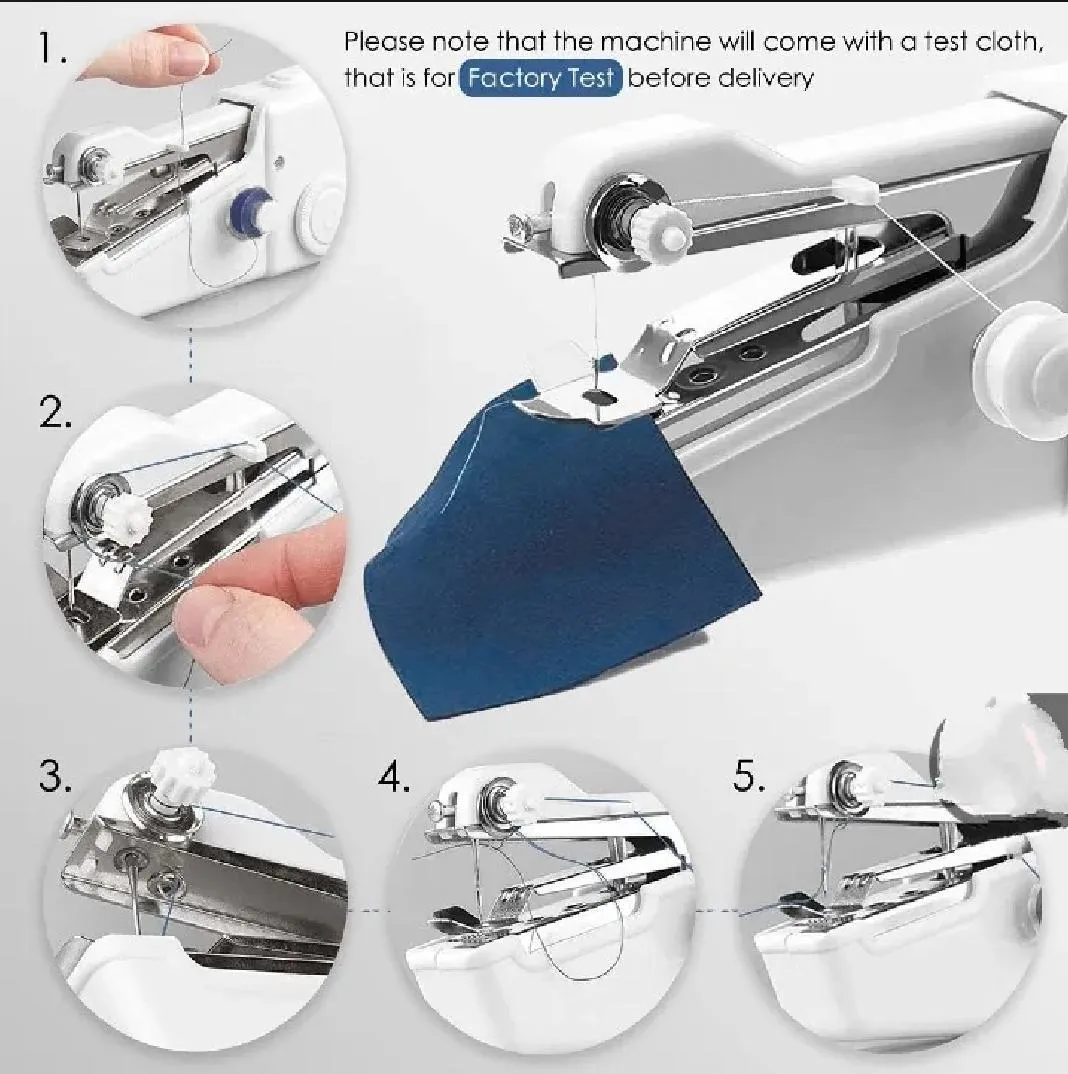 1.

Please note that the machine will come with a test cloth, that is for Factory Test before delivery

2.

3.

4.

5.