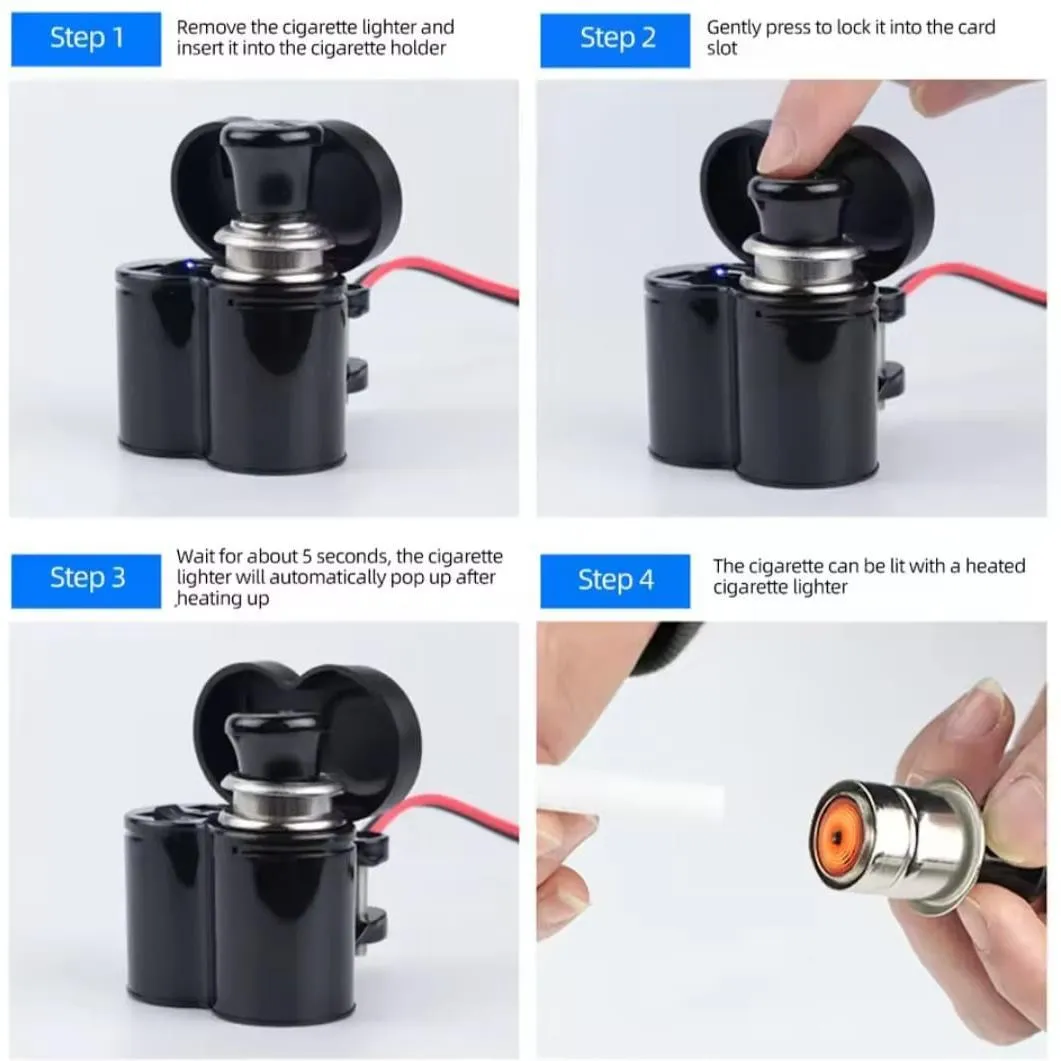 Step 1
Remove the cigarette lighter and insert it into the cigarette holder

Step 2
Gently press to lock it into the card slot

Step 3
Wait for about 5 seconds, the cigarette lighter will automatically pop up after heating up

Step 4
The cigarette can be lit with a heated cigarette lighter